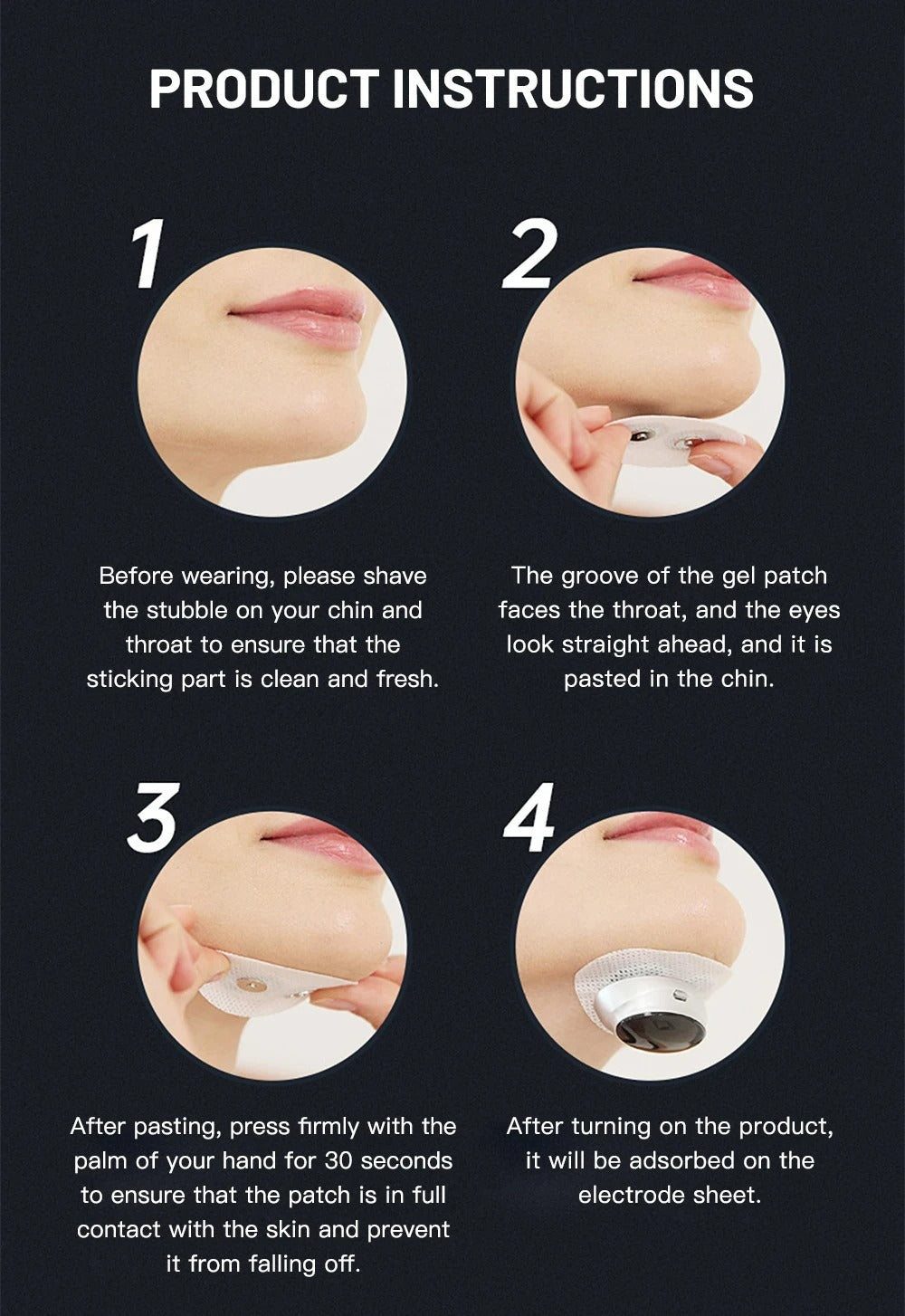 PRODUCT INSTRUCTIONS

1

Before wearing, please shave the stubble on your chin and throat to ensure that the sticking part is clean and fresh.

2

The groove of the gel patch faces the throat, and the eyes look straight ahead, and it is pasted in the chin.

3

After pasting, press firmly with the palm of your hand for 30 seconds to ensure that the patch is in full contact with the skin and prevent it from falling off.

4

After turning on the product, it will be adsorbed on the electrode sheet.